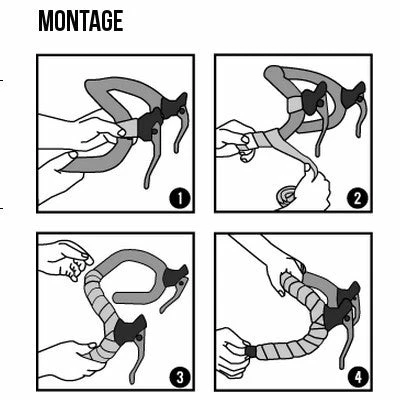 MONTAGE

1

2

3

4